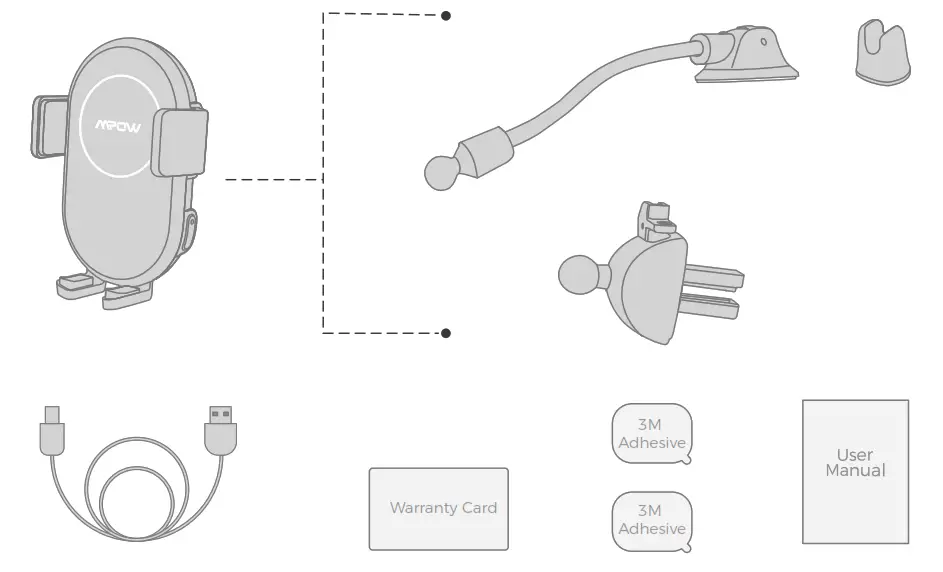 MPOW

Warranty Card

3M Adhesive

3M Adhesive

User Manual