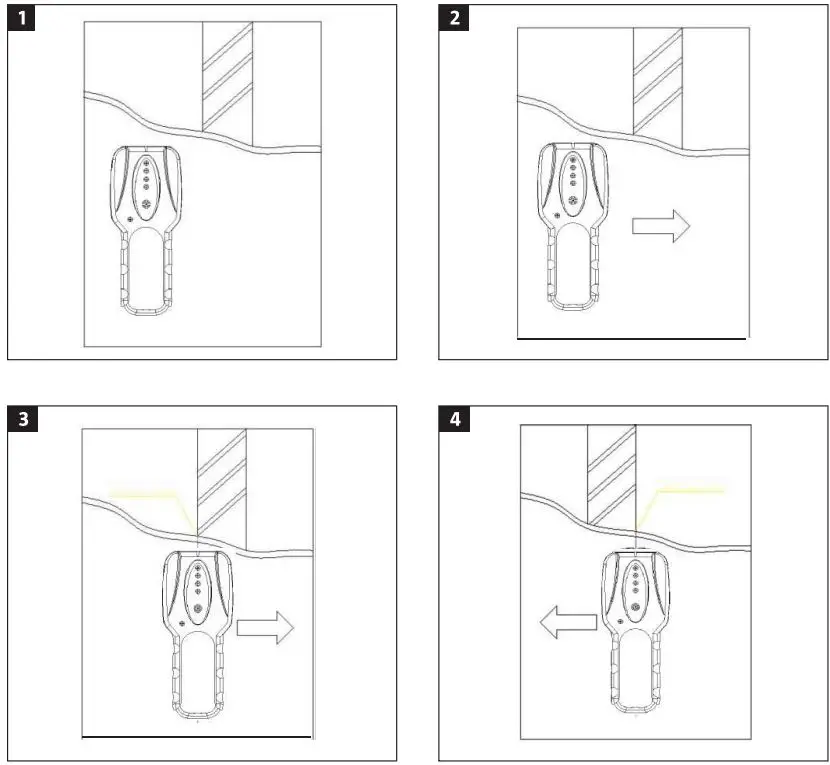 1

2

3

4