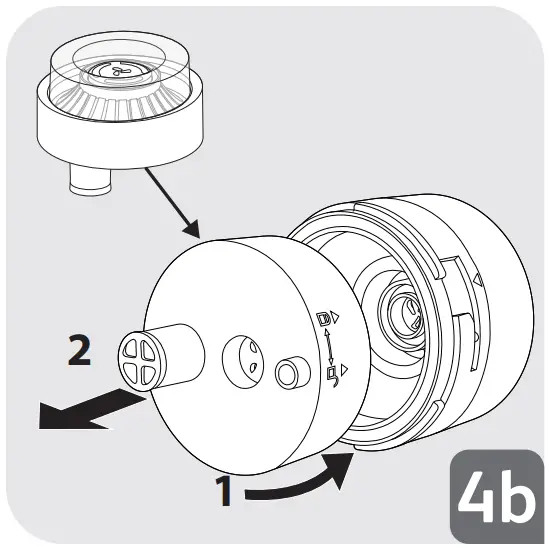 2

1

4b