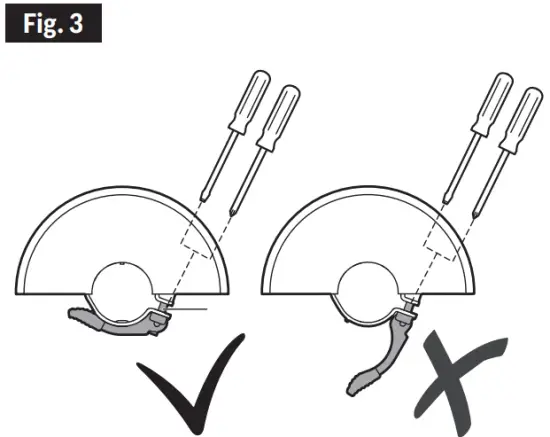 Fig. 3