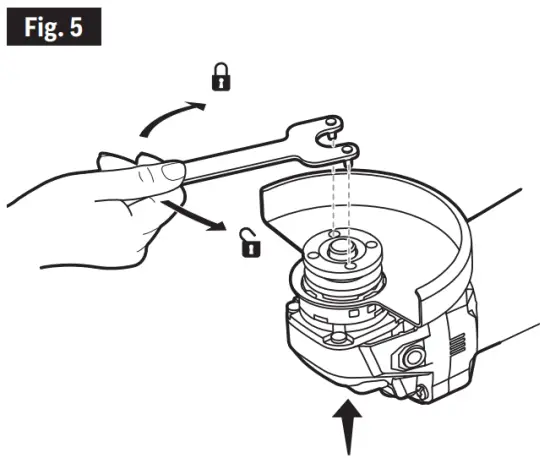 Fig. 5