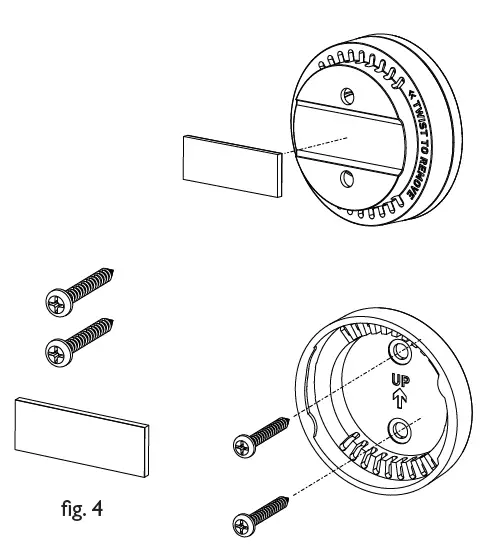 « TWIST TO REMOVE

UP

fig. 4