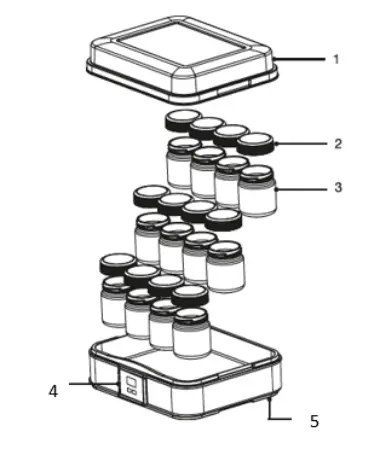 1
2
3
4
5