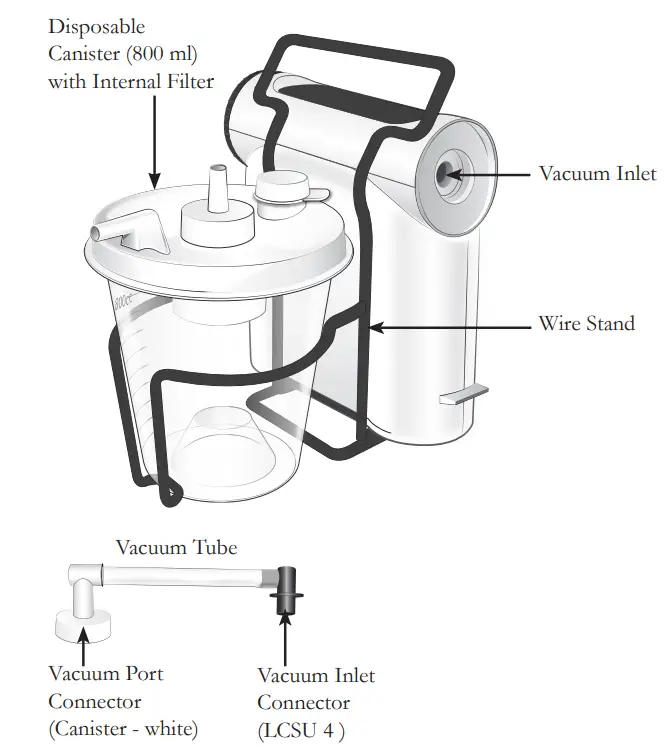 Disposable Canister (800 ml) with Internal Filter

Vacuum Inlet

800cc

Wire Stand

Vacuum Tube

Vacuum Port Connector (Canister - white)

Vacuum Inlet Connector (LCSU 4 )