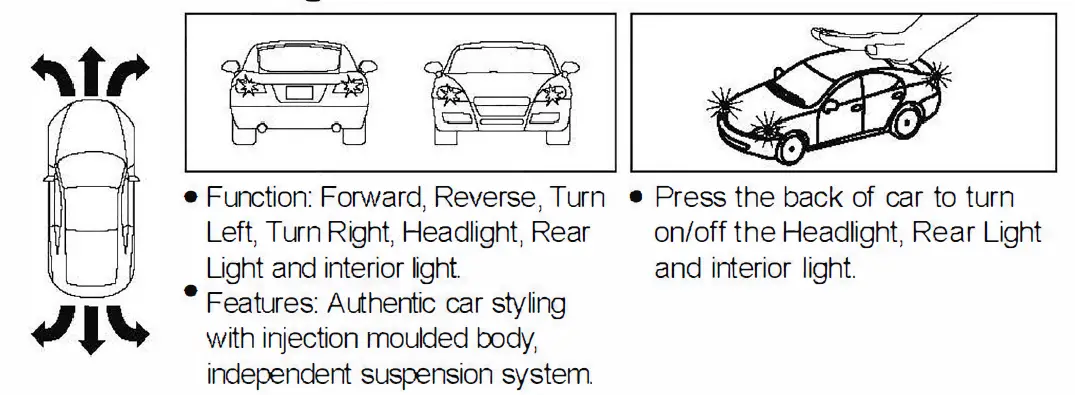 • Function: Forward, Reverse, Turn Left, Turn Right, Headlight, Rear Light and interior light.
• Features: Authentic car styling with injection moulded body, independent suspension system.

• Press the back of car to turn on/off the Headlight, Rear Light and interior light.