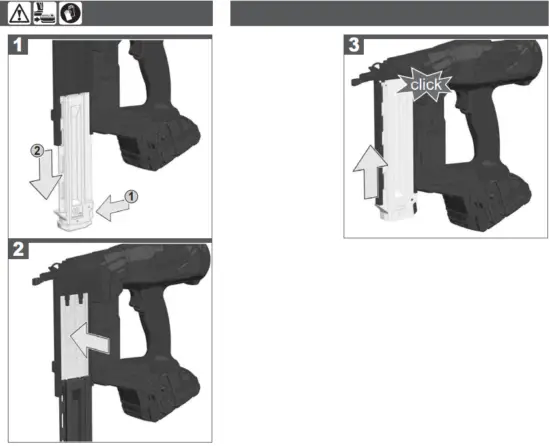 1

2

1

2

3

click