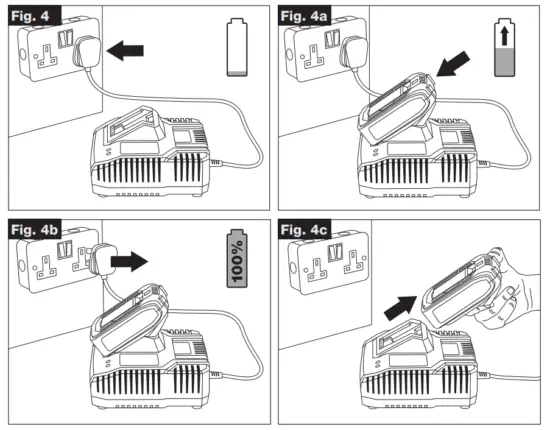 Fig. 4

Fig. 4a

Fig. 4b

100%

Fig. 4c