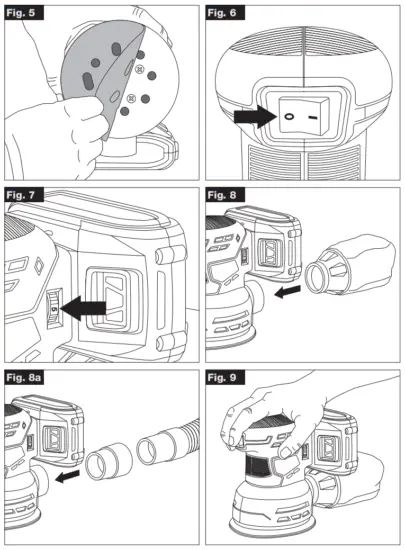 Fig. 5

Fig. 6

O I

Fig. 7

5

Fig. 8

Fig. 8a

Fig. 9