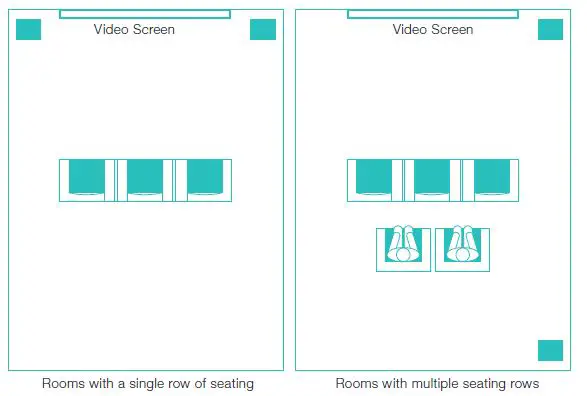 Video Screen

Rooms with a single row of seating

Video Screen

Rooms with multiple seating rows