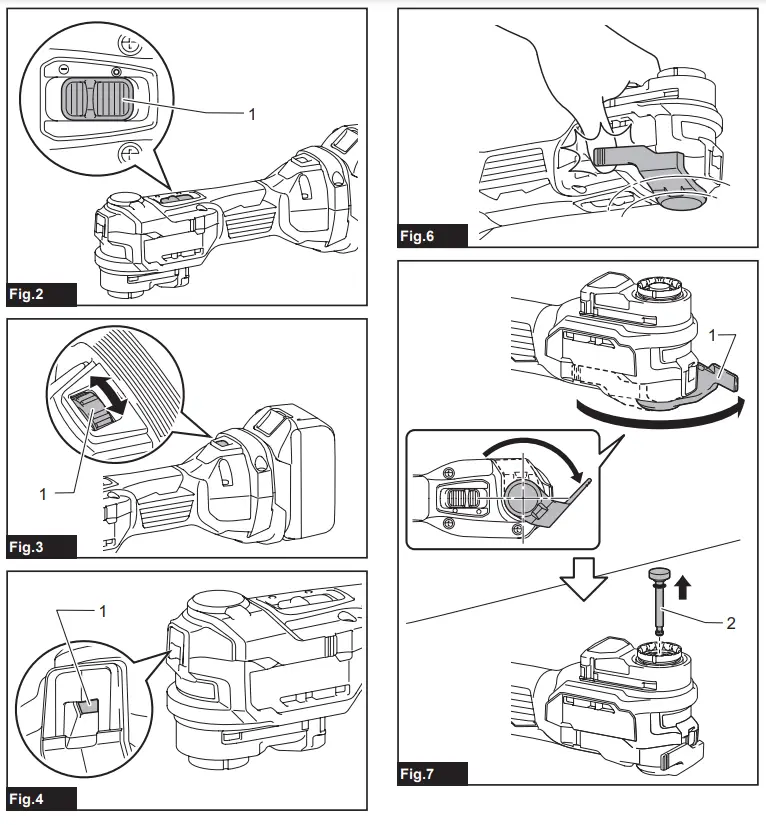 1
Fig.2

1
Fig.3

1
Fig.4

Fig.6

1
2
Fig.7