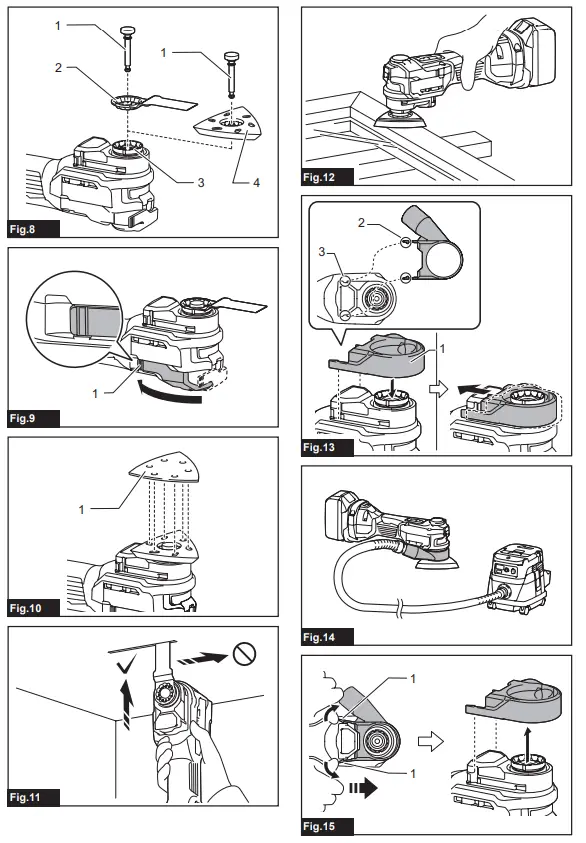 1
2
1
3
4
Fig.8

1
Fig.9

1
Fig.10

Fig.11

Fig.12

2
3
1
Fig.13

Fig.14

1
1
Fig.15