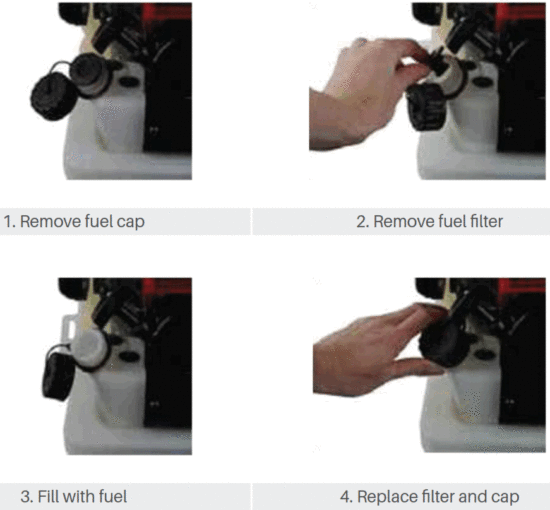 1. Remove fuel cap

2. Remove fuel filter

3. Fill with fuel

4. Replace filter and cap