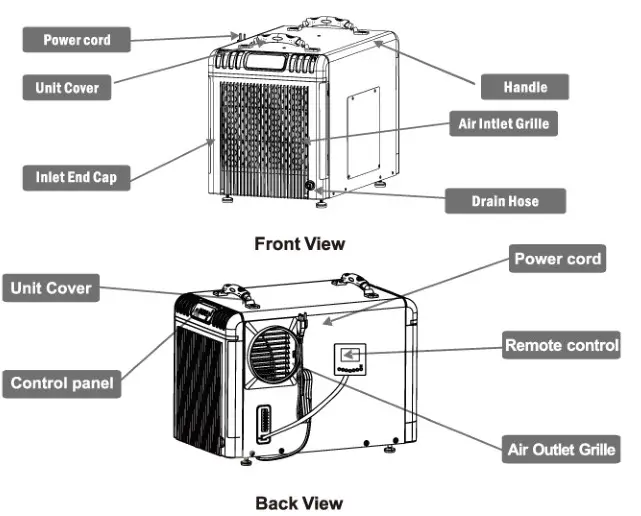 Power cord

Unit Cover

Handle

Air Intlet Grille

Inlet End Cap

Drain Hose

Front View

Power cord

Unit Cover

Remote control

Control panel

Air Outlet Grille

Back View