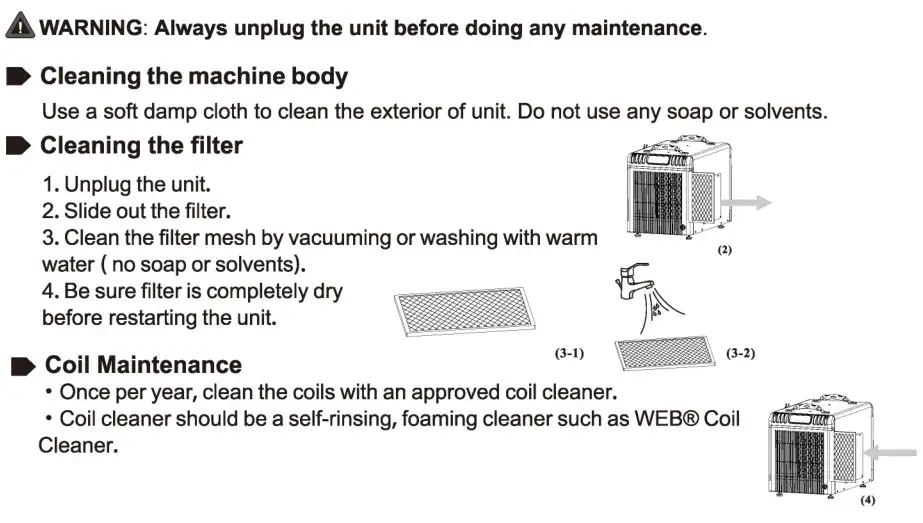 WARNING: Always unplug the unit before doing any maintenance.

Cleaning the machine body

Use a soft damp cloth to clean the exterior of unit. Do not use any soap or solvents.

Cleaning the filter

1. Unplug the unit.
2. Slide out the filter.
3. Clean the filter mesh by vacuuming or washing with warm water ( no soap or solvents).
4. Be sure filter is completely dry before restarting the unit.

(2)

(3-1)

(3-2)

Coil Maintenance

• Once per year, clean the coils with an approved coil cleaner.
• Coil cleaner should be a self-rinsing, foaming cleaner such as WEB® Coil Cleaner.

(4)