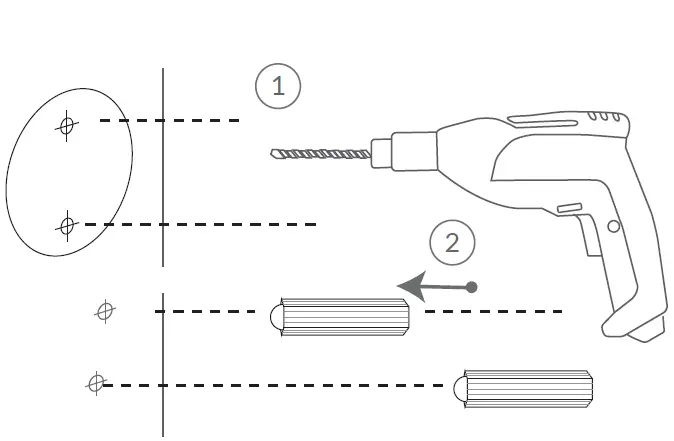 1

2