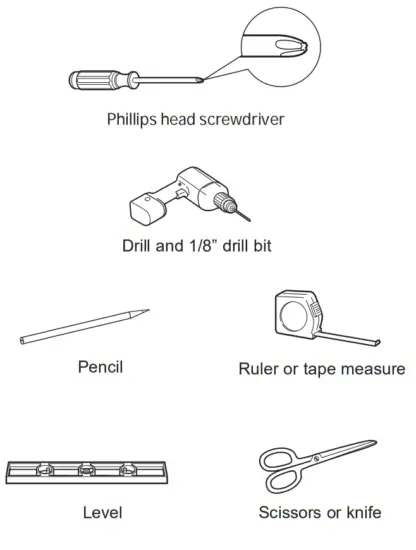 Phillips head screwdriver

Drill and 1/8” drill bit

Pencil

Ruler or tape measure

Level

Scissors or knife