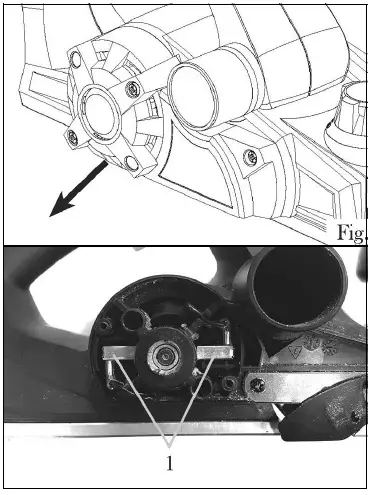 Fig.

1