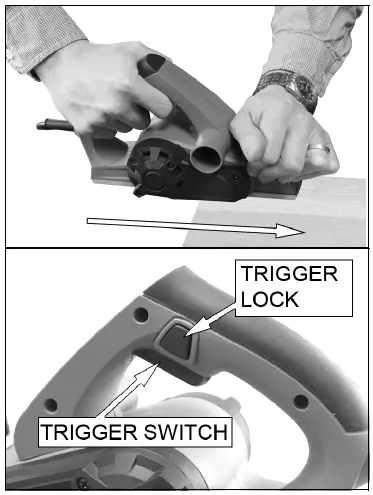 TRIGGER LOCK

TRIGGER SWITCH