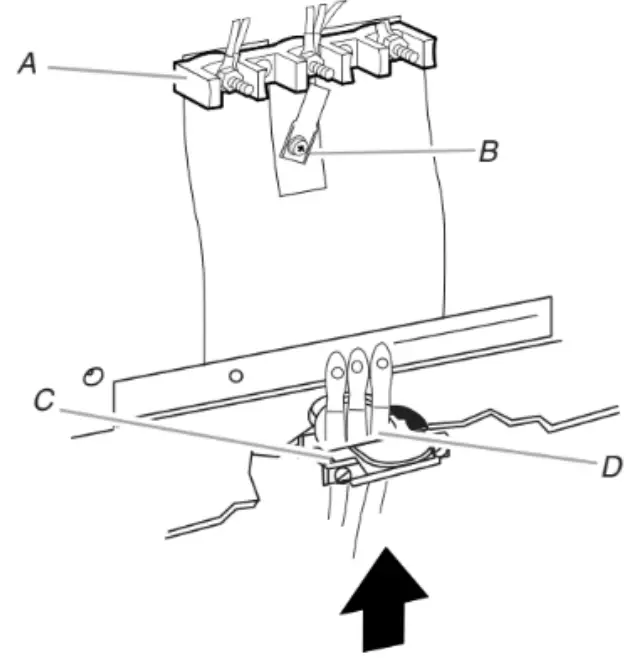 A
B
C
D