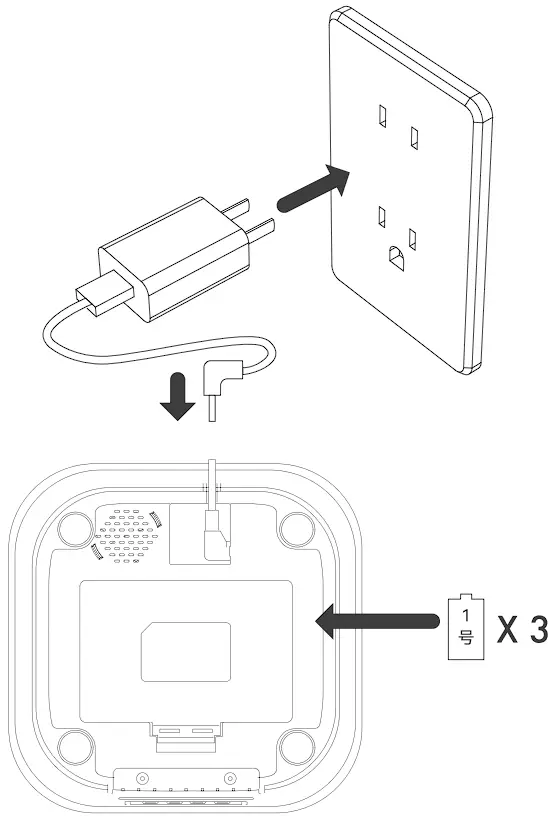 1
号

X 3