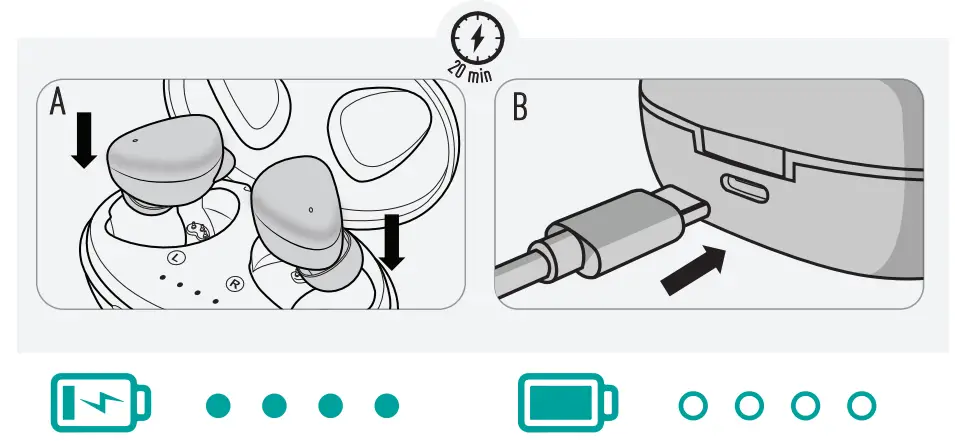 20 min

A

L

R

B