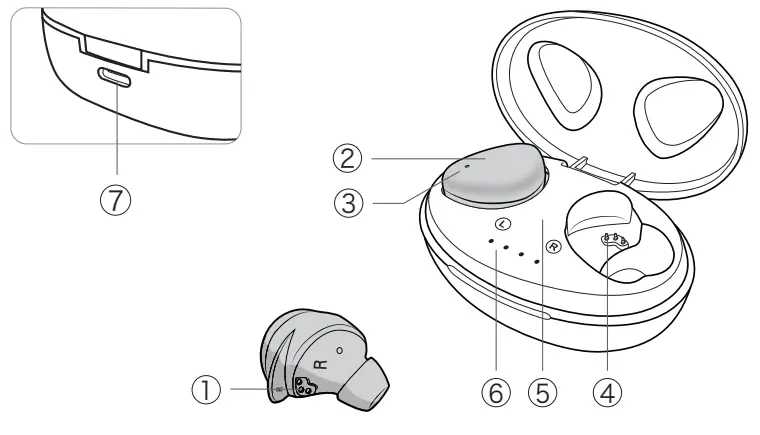 ⑦

②
③

L
R

R

①

⑥ ⑤ ④