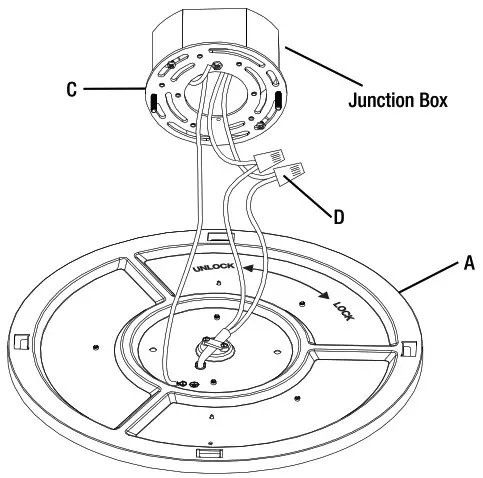 C

Junction Box

D

A

UNLOCK

LOCK