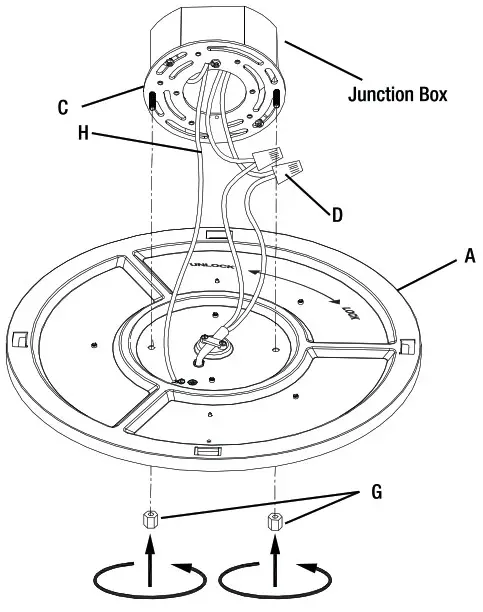 Junction Box
C
H
D
A
UNLOCK
LOCK
G