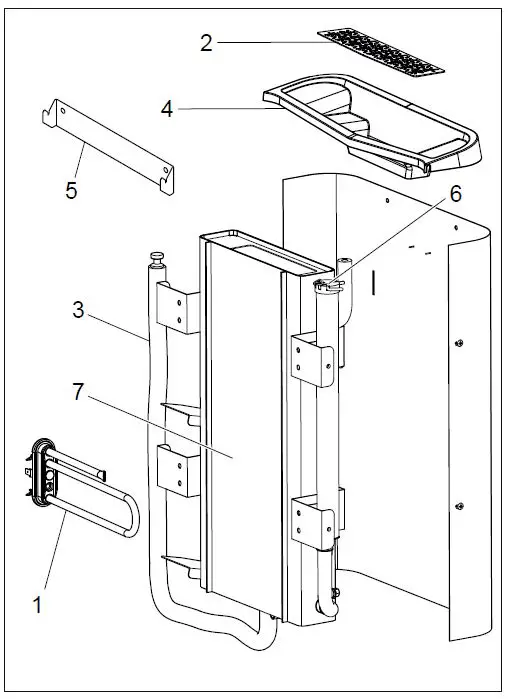 2
4
5
6
3
7
1