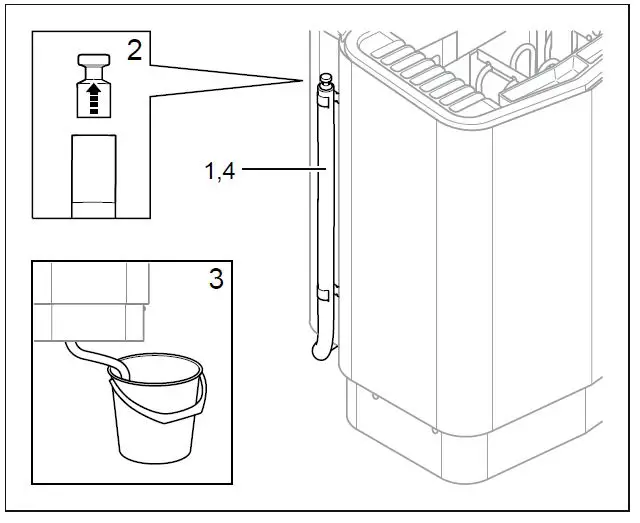 2

1,4

3