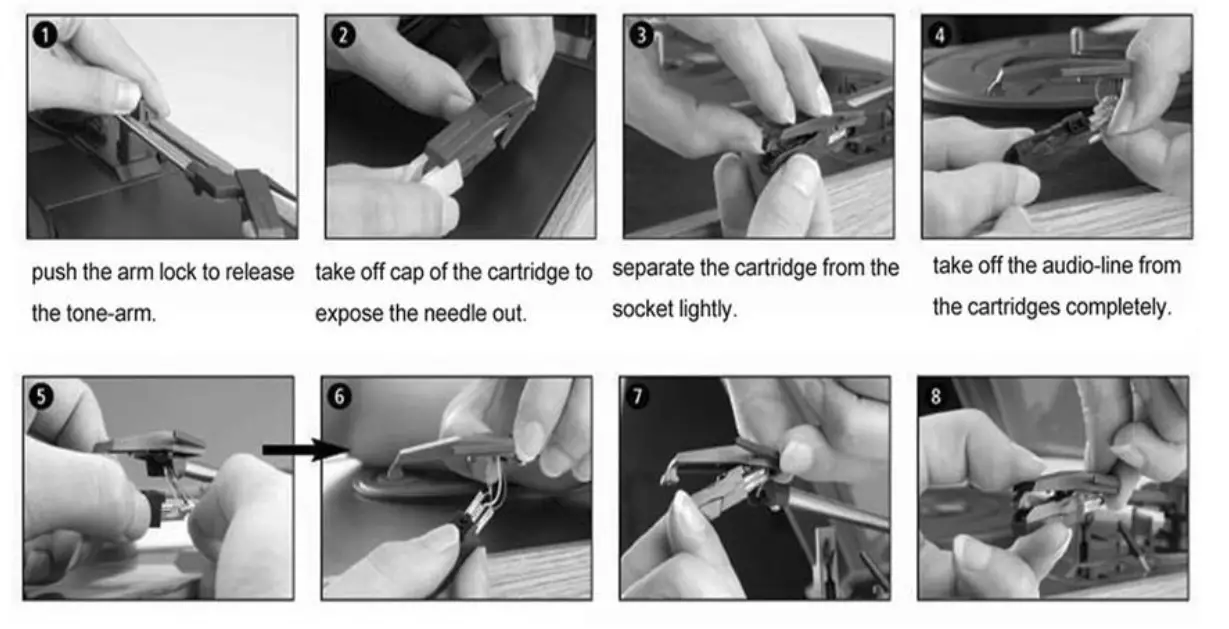 1

push the arm lock to release the tone-arm.

2

take off cap of the cartridge to expose the needle out.

3

separate the cartridge from the socket lightly.

4

take off the audio-line from the cartridges completely.

5

6

7

8