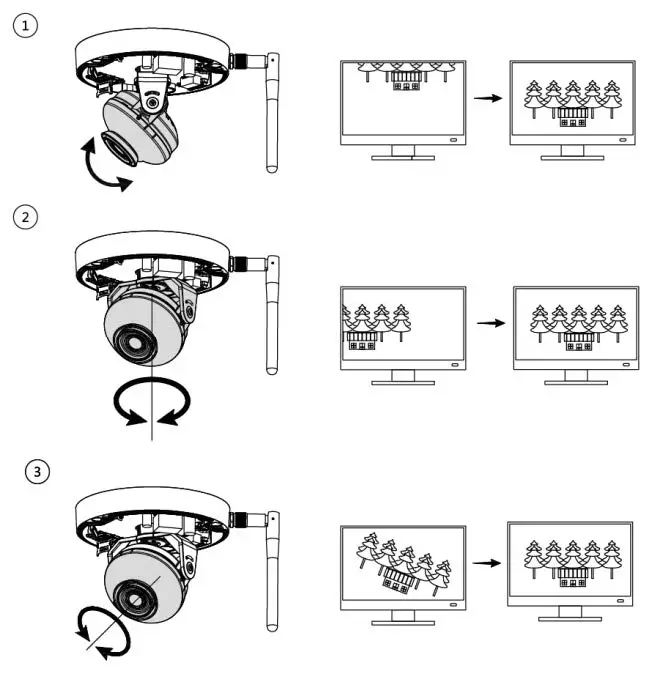 1

2

3