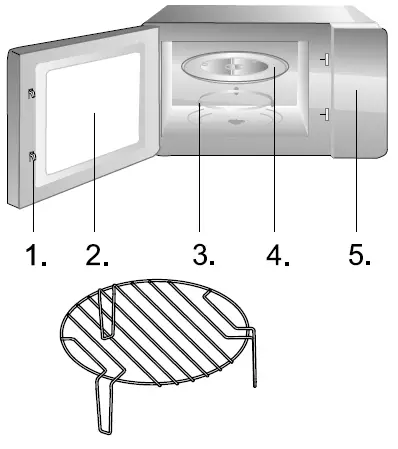 1. 2. 3. 4. 5.