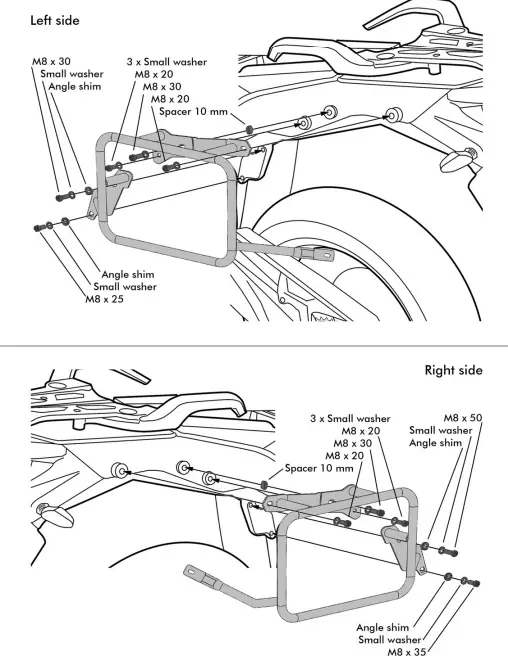 Left side

M8 x 30
Small washer
Angle shim

3 x Small washer
M8 x 20
M8 x 30
M8 x 20
Spacer 10 mm

Angle shim
Small washer
M8 x 25

Right side

3 x Small washer
M8 x 20
M8 x 30
M8 x 20
Spacer 10 mm

M8 x 50
Small washer
Angle shim

Angle shim
Small washer
M8 x 35