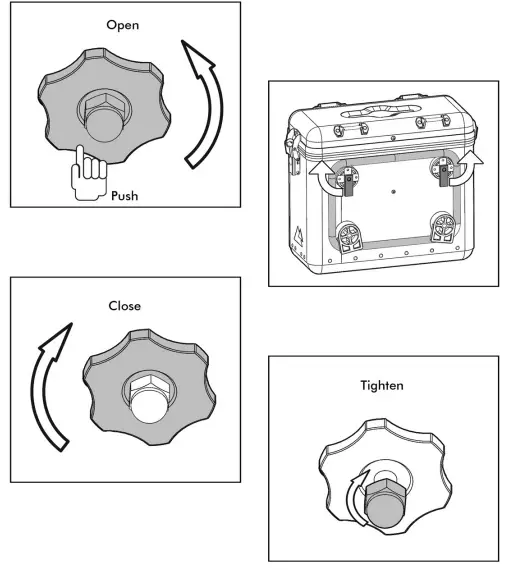 Open

Push

Close

Tighten