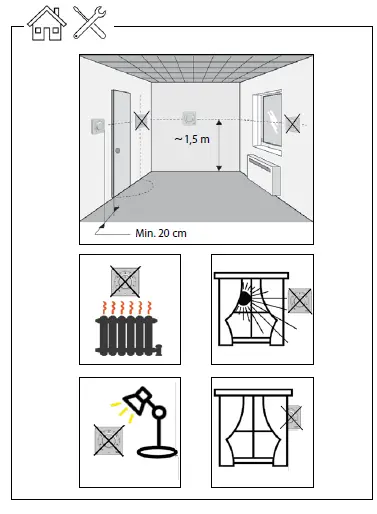 ~1,5 m

Min. 20 cm