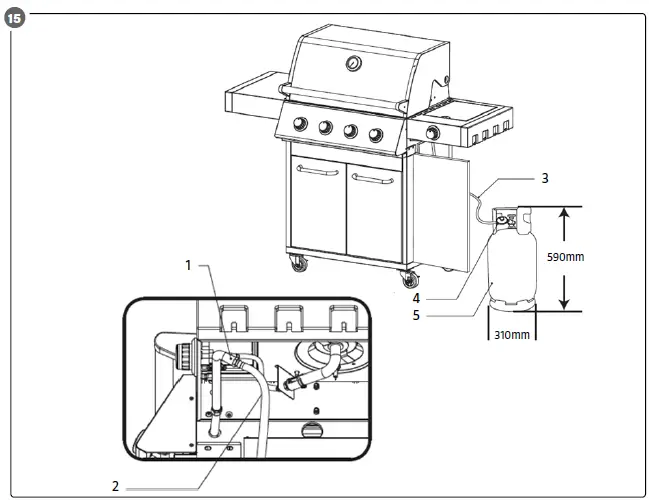 15

3

590mm

1

4

5

310mm

2