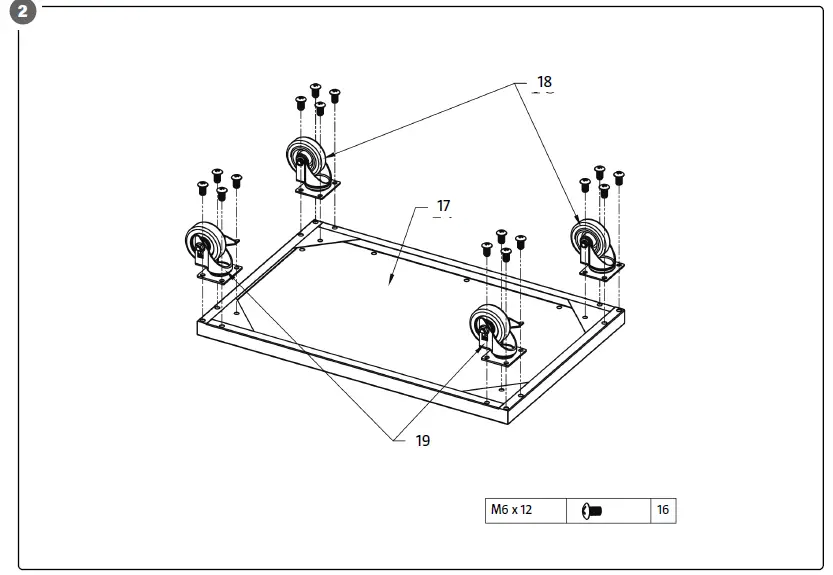 2

18

17

19

| M6 x 12 |  | 16 |
|---|---|---|