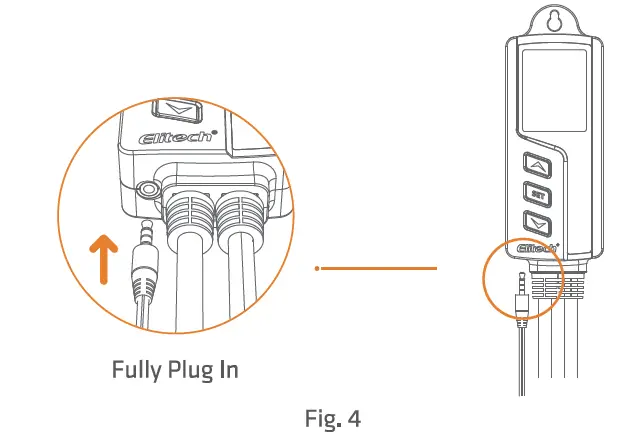 Elitech®

Fully Plug In

SET

Elitech®

Fig. 4