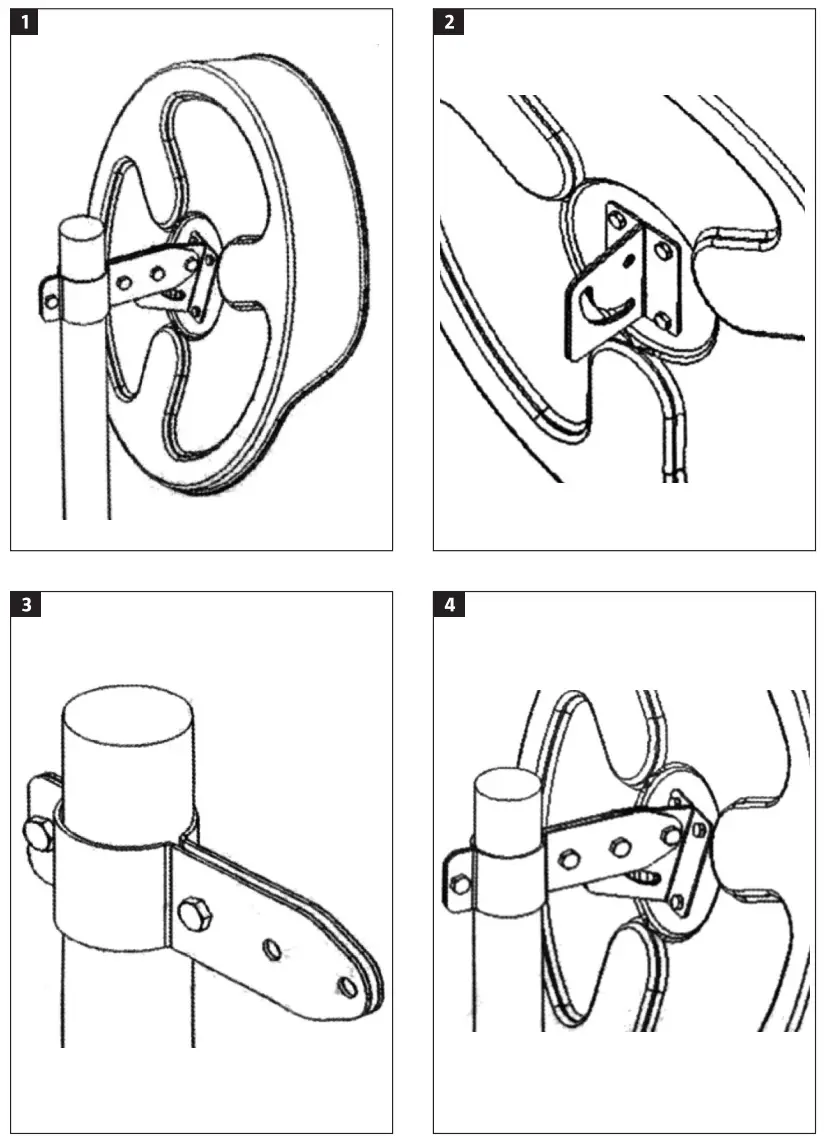 1

2

3

4