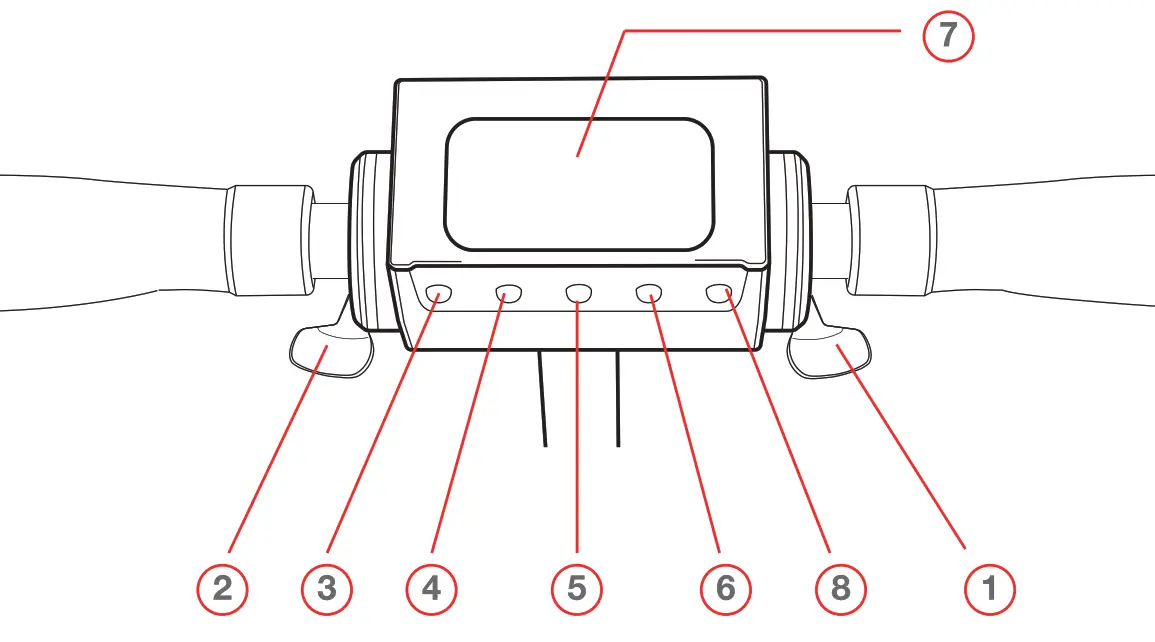 7
2 3 4 5 6 8 1