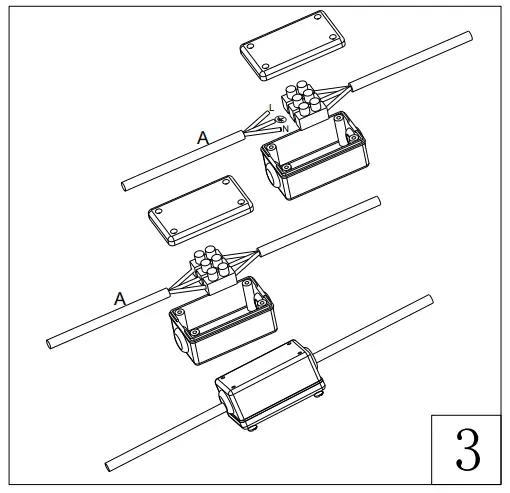 L
N
A
A
3