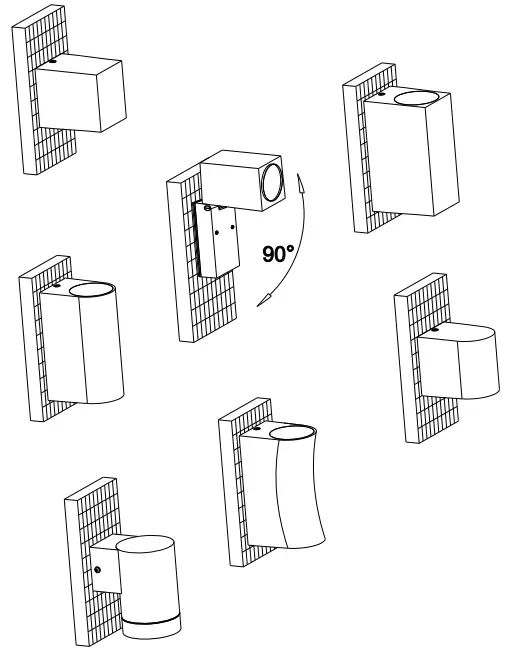 90°