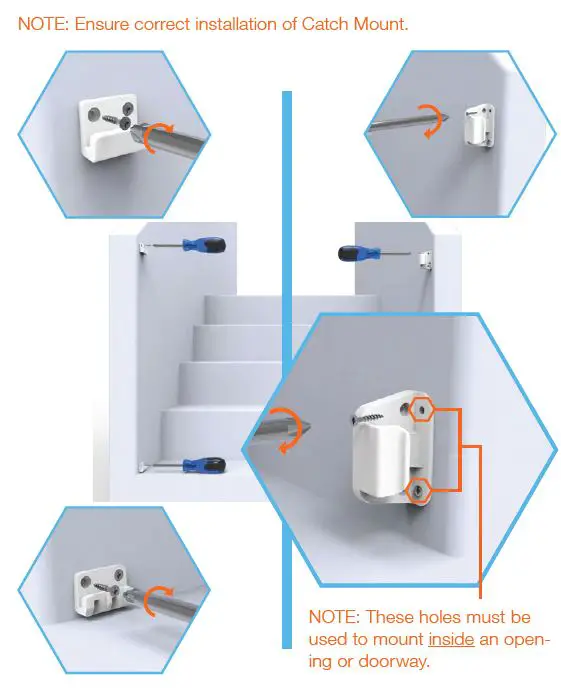 NOTE: Ensure correct installation of Catch Mount.

NOTE: These holes must be used to mount inside an opening or doorway.