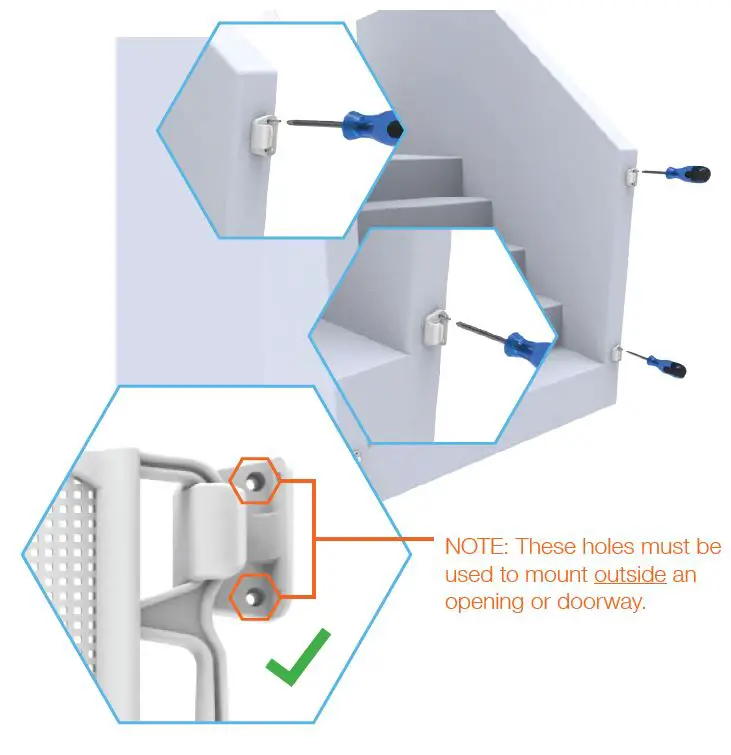 NOTE: These holes must be used to mount outside an opening or doorway.