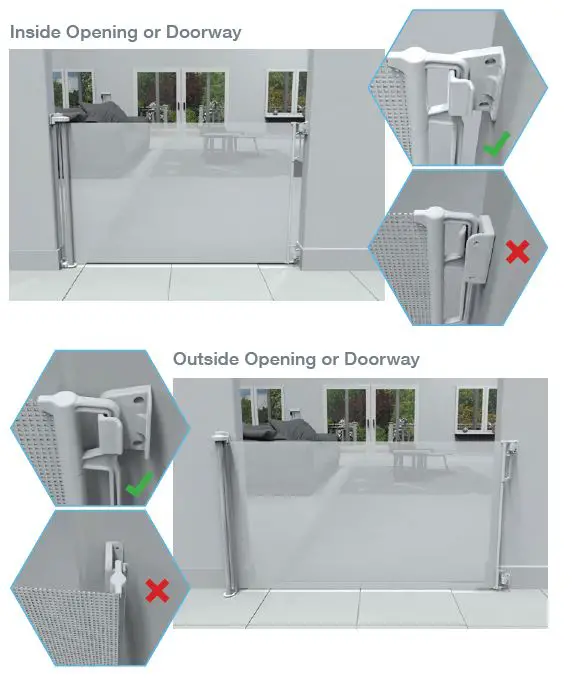 Inside Opening or Doorway

Outside Opening or Doorway