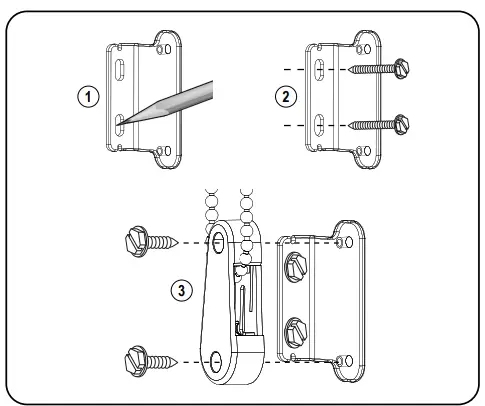 1
2
3