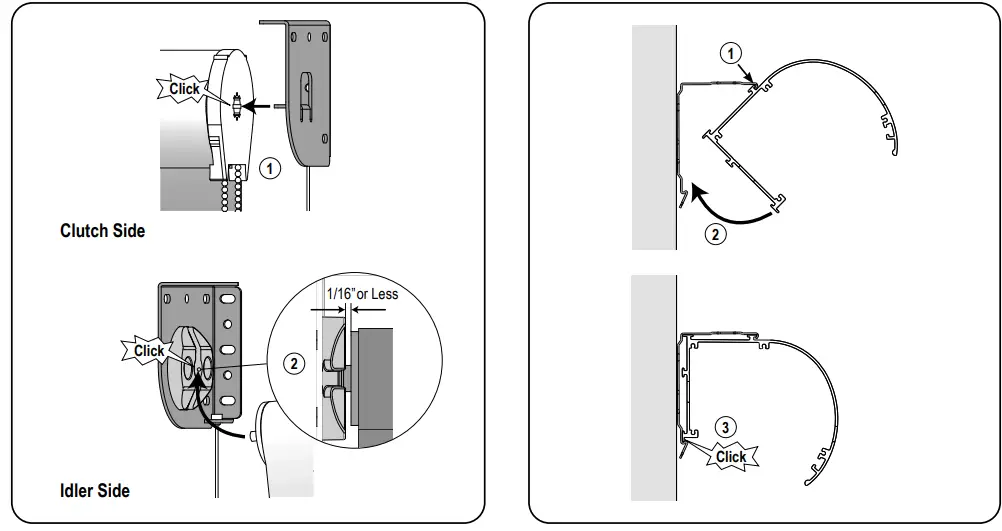 Click

1

Clutch Side

1/16" or Less

Click

2

Idler Side

1

2

3

Click