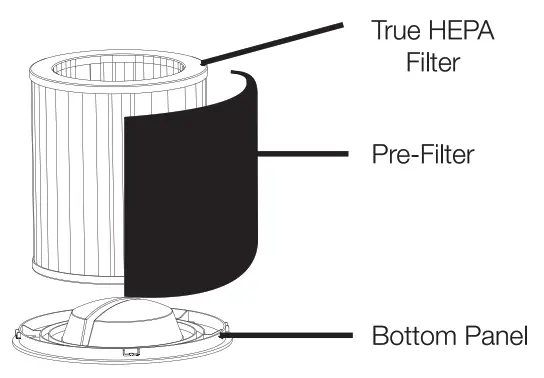 True HEPA
Filter

Pre-Filter

Bottom Panel