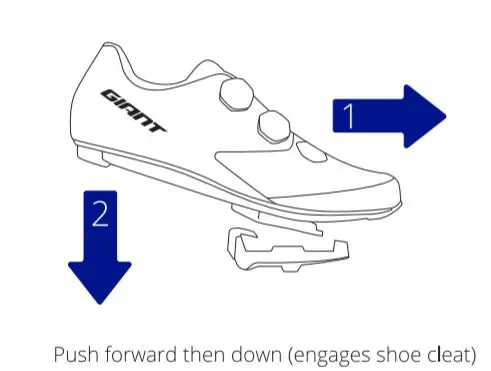 GIANT

1

2

Push forward then down (engages shoe cleat)